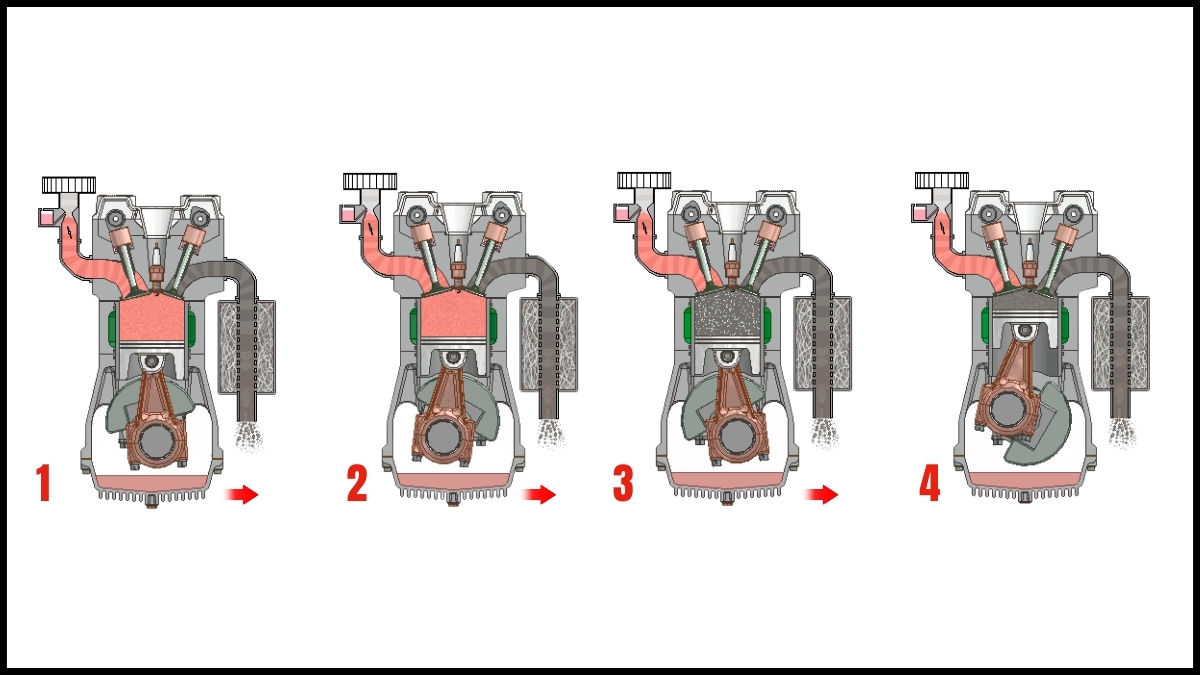 1

2

3

4